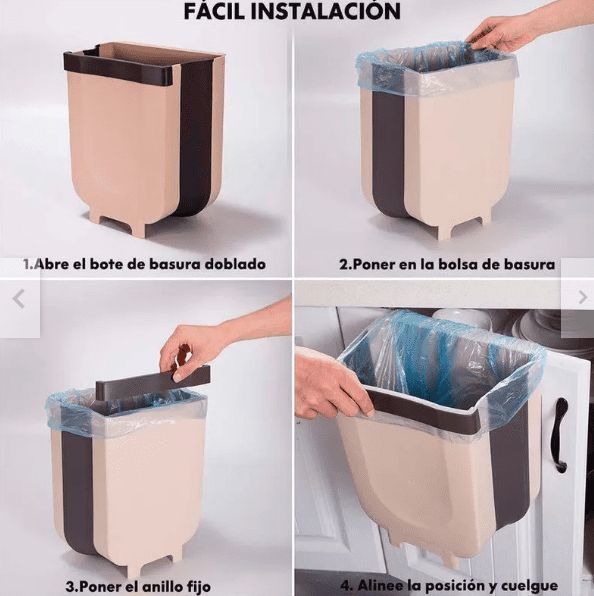 FÁCIL INSTALACIÓN

1.Abre el bote de basura doblado

2.Poner en la bolsa de basura

3.Poner el anillo fijo

4. Alinee la posición y cuelgue