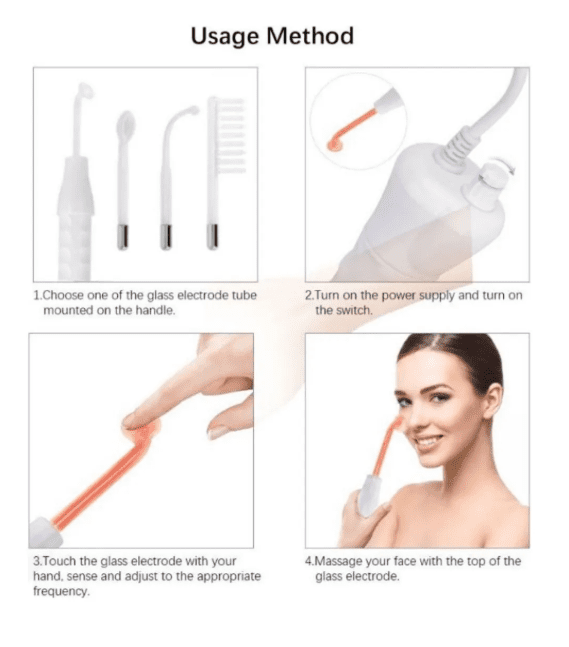 Usage Method

1.Choose one of the glass electrode tube mounted on the handle.

2.Turn on the power supply and turn on the switch.

3.Touch the glass electrode with your hand, sense and adjust to the appropriate frequency.

4.Massage your face with the top of the glass electrode.